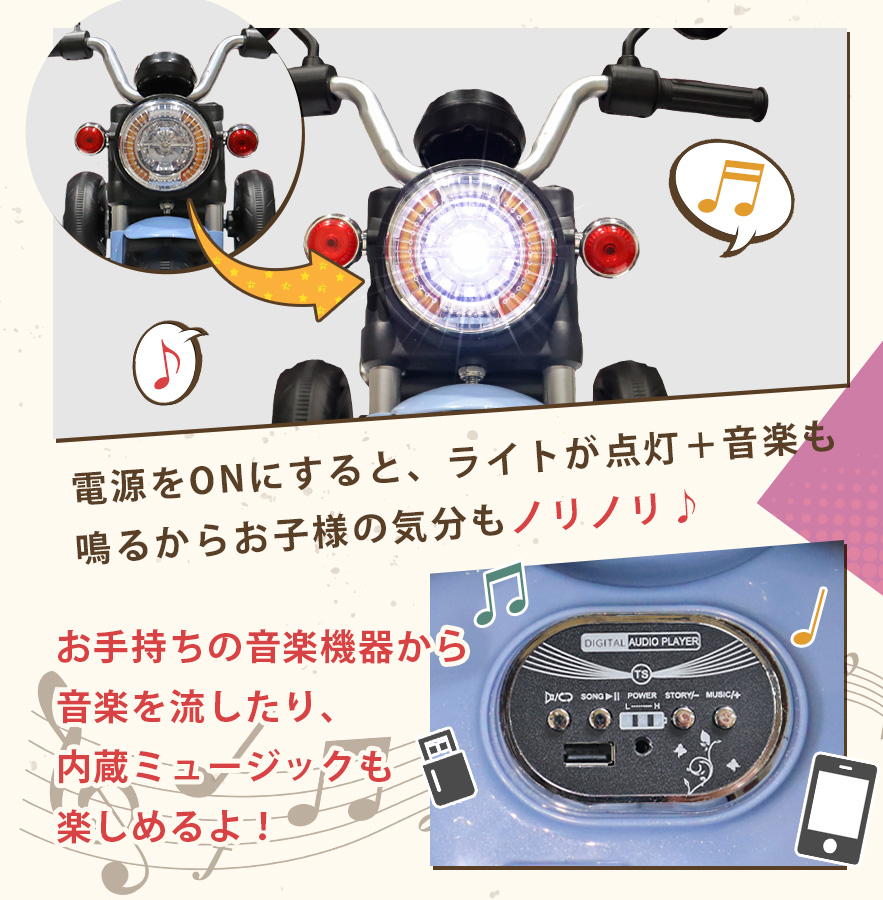 電源をONにすると、ライトが点灯＋音楽も鳴るからお子様の気分もノリノリ♪

お手持ちの音楽機器から音楽を流したり、内蔵ミュージックも楽しめるよ！

DIGITAL AUDIO PLAYER

TS

SONG ▶II POWER STORY/− MUSIC/+

L H